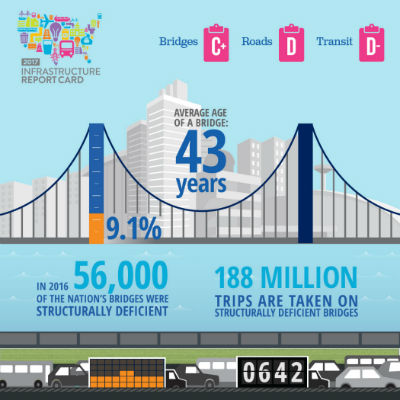 2017
INFRASTRUCTURE
REPORT CARD

Bridges C+ Roads D Transit D-

AVERAGE AGE OF A BRIDGE:
43
years

9.1%

IN 2016 56,000
OF THE NATION'S BRIDGES WERE
STRUCTURALLY DEFICIENT

188 MILLION
TRIPS ARE TAKEN ON
STRUCTURALLY DEFICIENT BRIDGES

0642